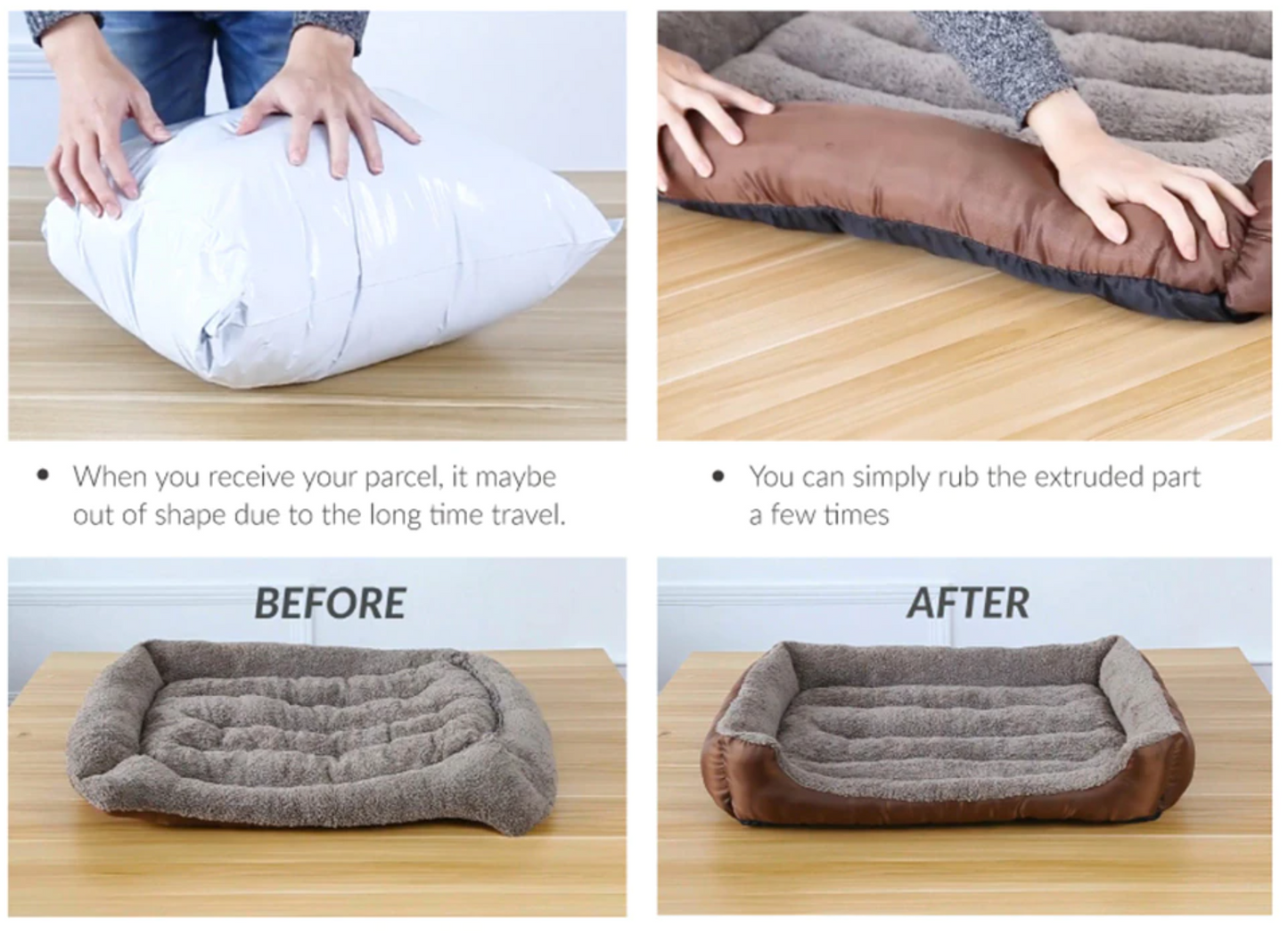 • When you receive your parcel, it maybe out of shape due to the long time travel.

• You can simply rub the extruded part a few times

BEFORE

AFTER